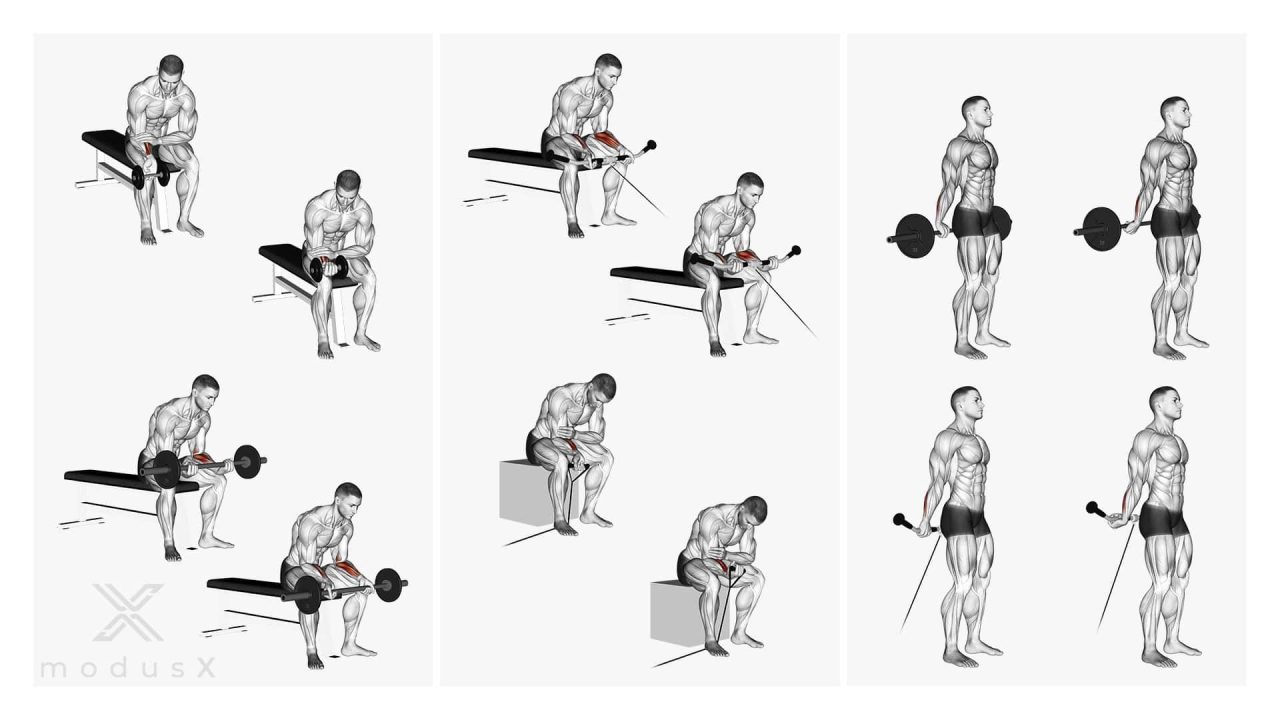 modusX