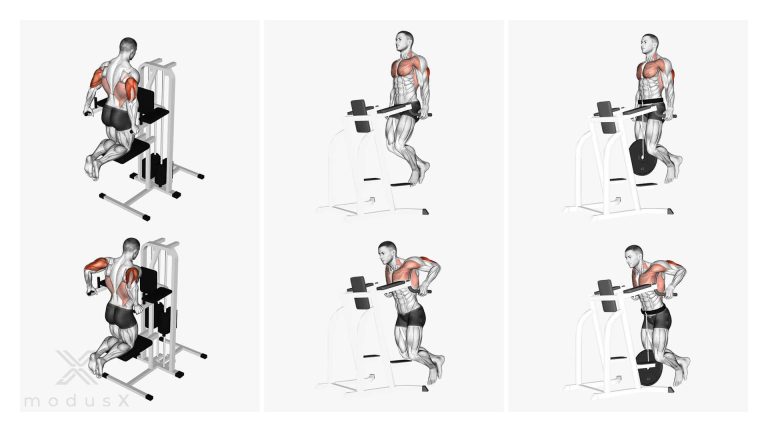 modusX