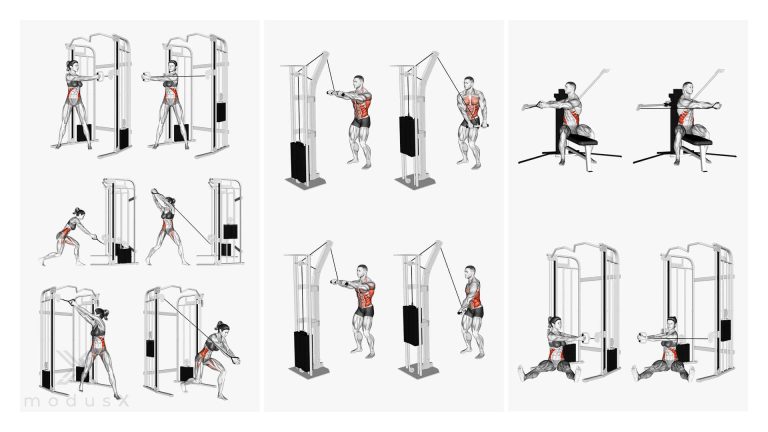 modusX