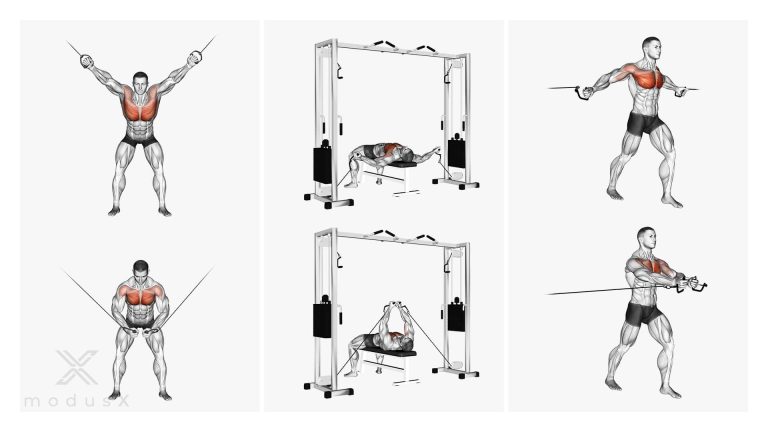 modusX