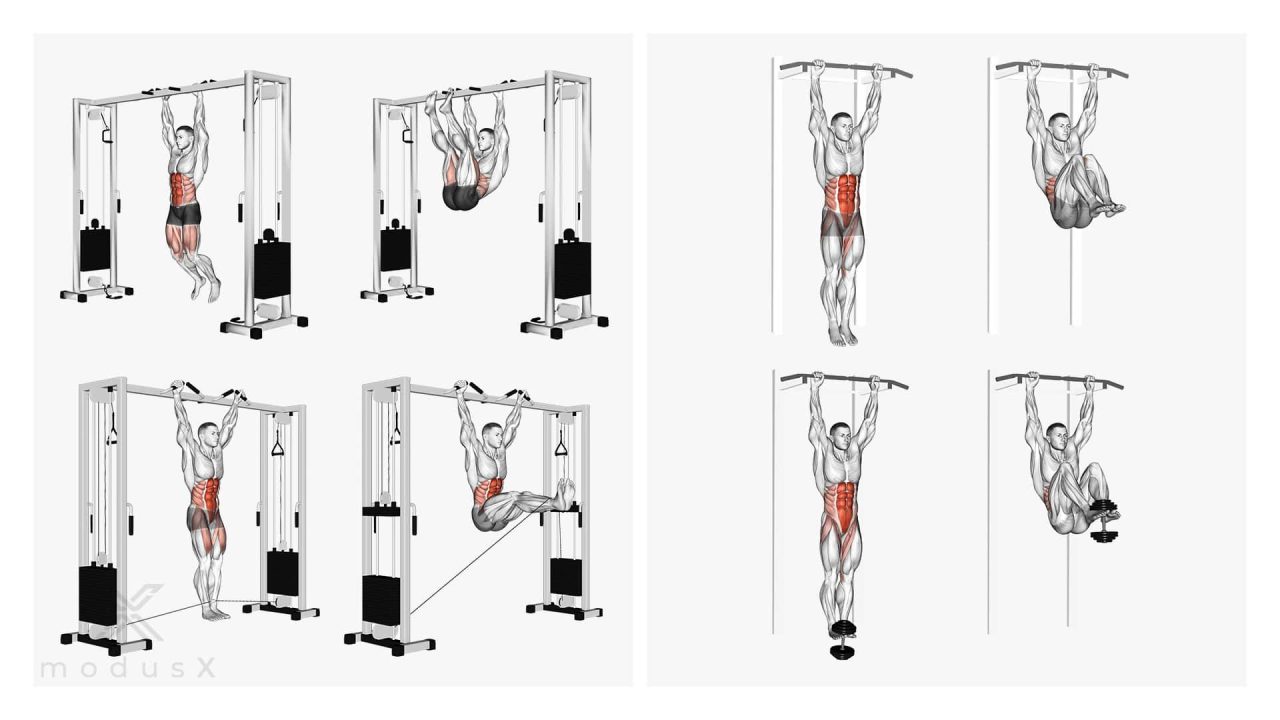 modusX